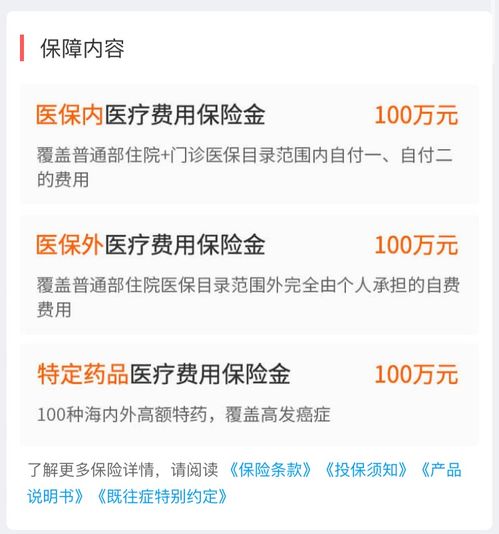 保障内容

医保内医疗费用保险金 100万元

覆盖普通部住院+门诊医保目录范围内自付一、自付二的费用

医保外医疗费用保险金 100万元

覆盖普通部住院医保目录范围外完全由个人承担的自费费用

特定药品医疗费用保险金 100万元

100种海内外高额特药，覆盖高发癌症

了解更多保险详情，请阅读《保险条款》《投保须知》《产品说明书》《既往症特别约定》